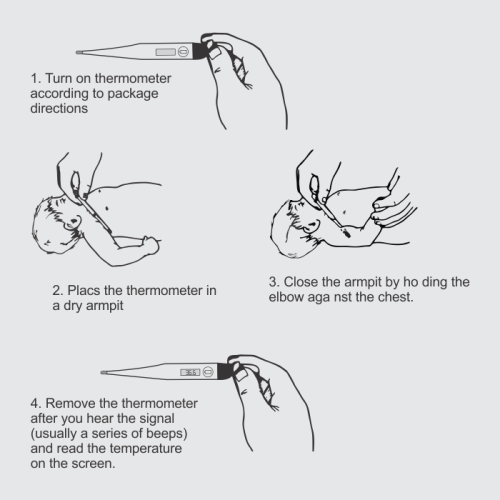 1. Turn on thermometer according to package directions

2. Placs the thermometer in a dry armpit

3. Close the armpit by ho ding the elbow aga nst the chest.

36.6

4. Remove the thermometer after you hear the signal (usually a series of beeps) and read the temperature on the screen.